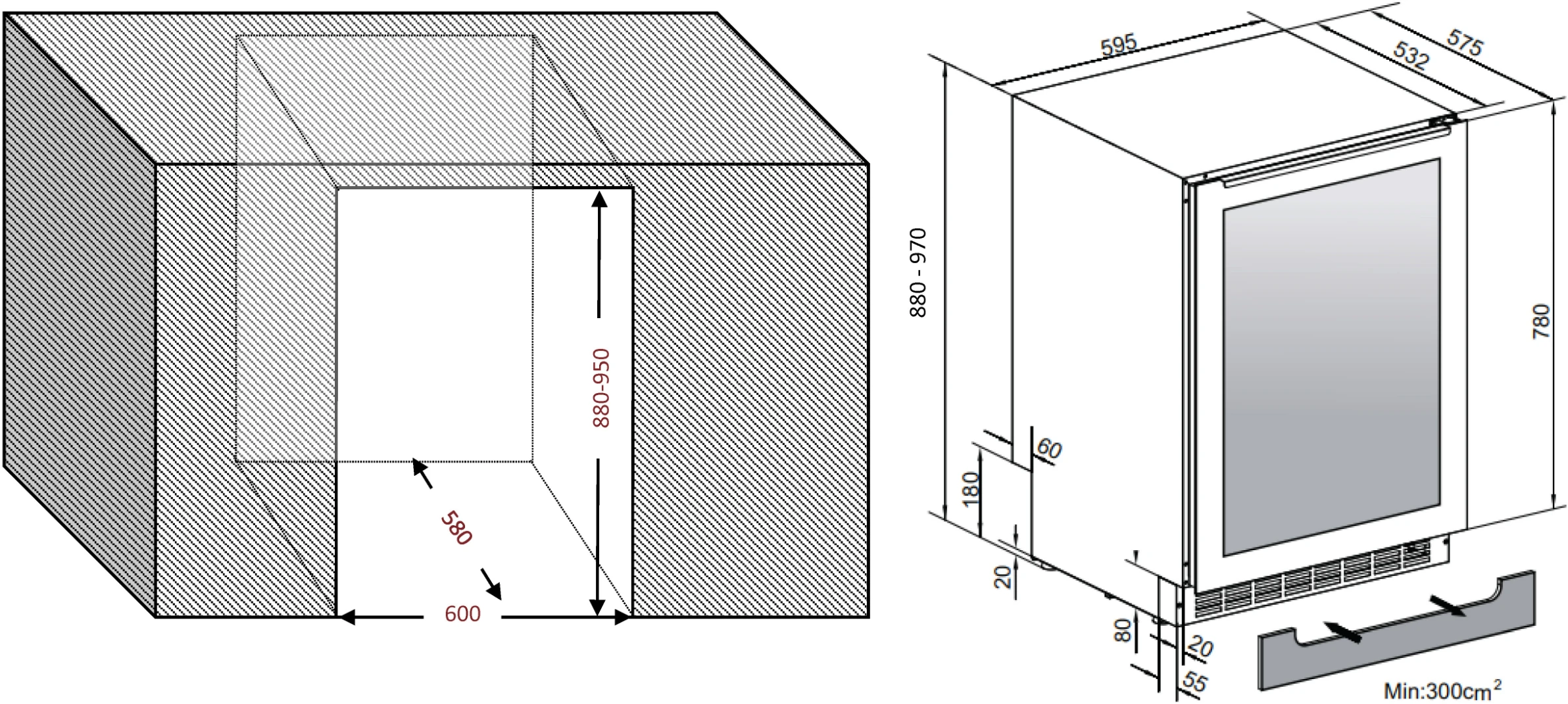 880-950

580

600

595

532

575

880 - 970

780

60

180

20

80

20

55

Min:300cm$^2$