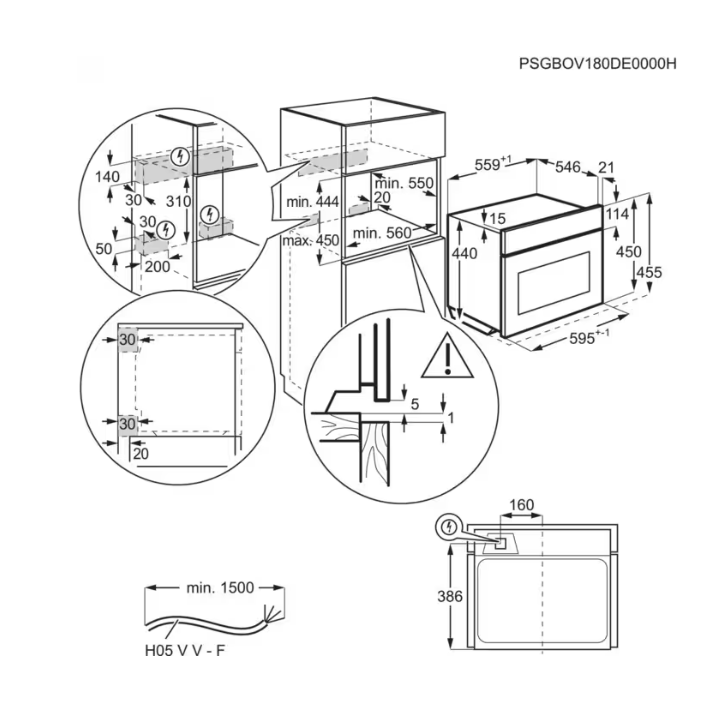 PSGBOV180DE0000H

140
30
310
30
50
200

min. 444
max. 450
min. 550
20
min. 560

$559^{+1}$
546
21
15
114
440
450
455
$595^{+-1}$

30
30
20

5
1

160
386

min. 1500
H05 V V - F