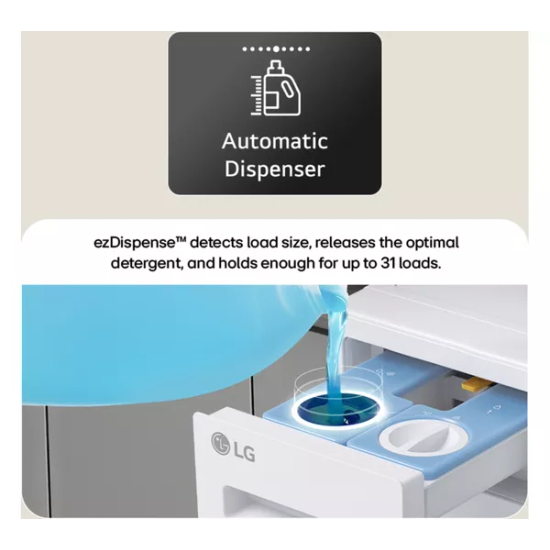 Automatic Dispenser

ezDispense™ detects load size, releases the optimal detergent, and holds enough for up to 31 loads.

LG