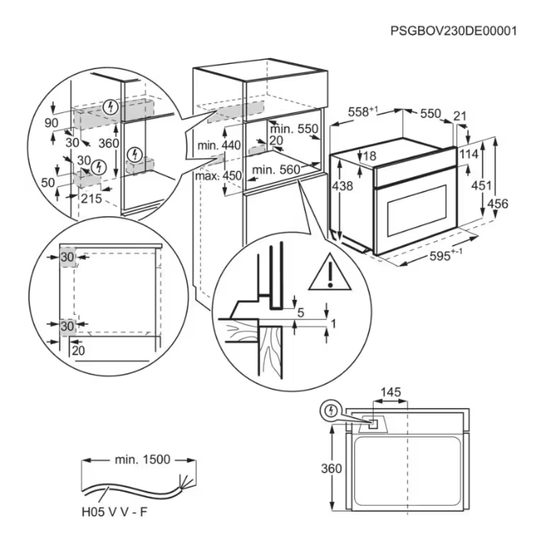 PSGBOV230DE00001

90
30
360
30
50
215

min. 440
max. 450
min. 550
20
min. 560

$558^{+1}$
550
21
18
114
438
451
456
$595^{+-1}$

30
30
20

5
1

145
360

min. 1500
H05 V V - F