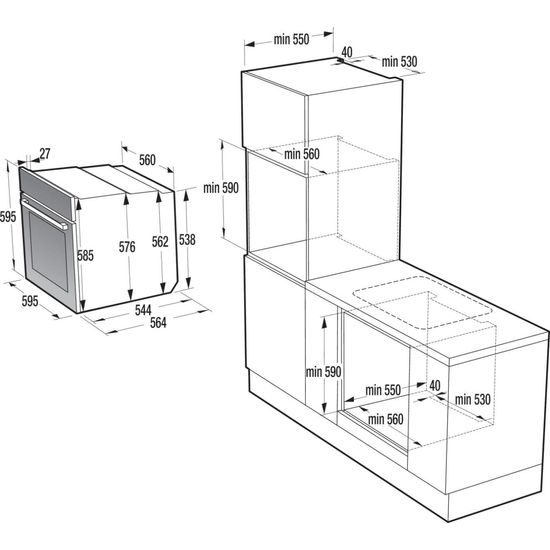 27
560
595
585
576
562
538
595
544
564
min 550
40
min 530
min 560
min 590
min 590
min 550
40
min 530
min 560