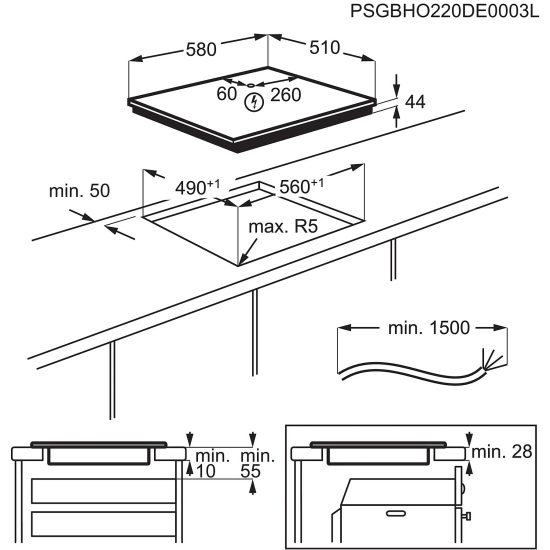 PSGBHO220DE0003L

580

510

60

260

44

min. 50

$490^{+1}$

$560^{+1}$

max. R5

min. 1500

min. 10

min. 55

min. 28