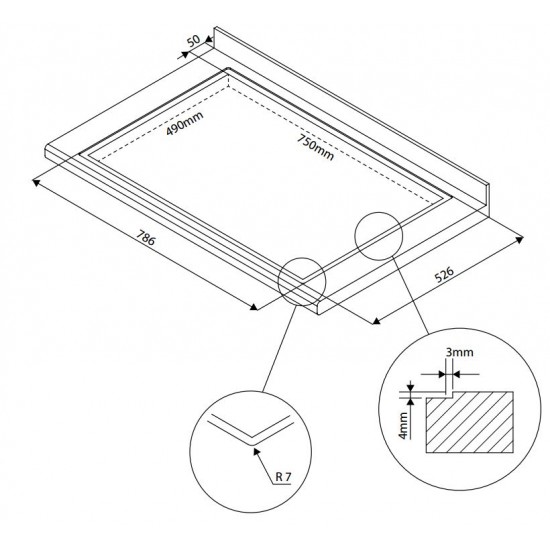 50
490mm
750mm
786
526
3mm
4mm
R 7