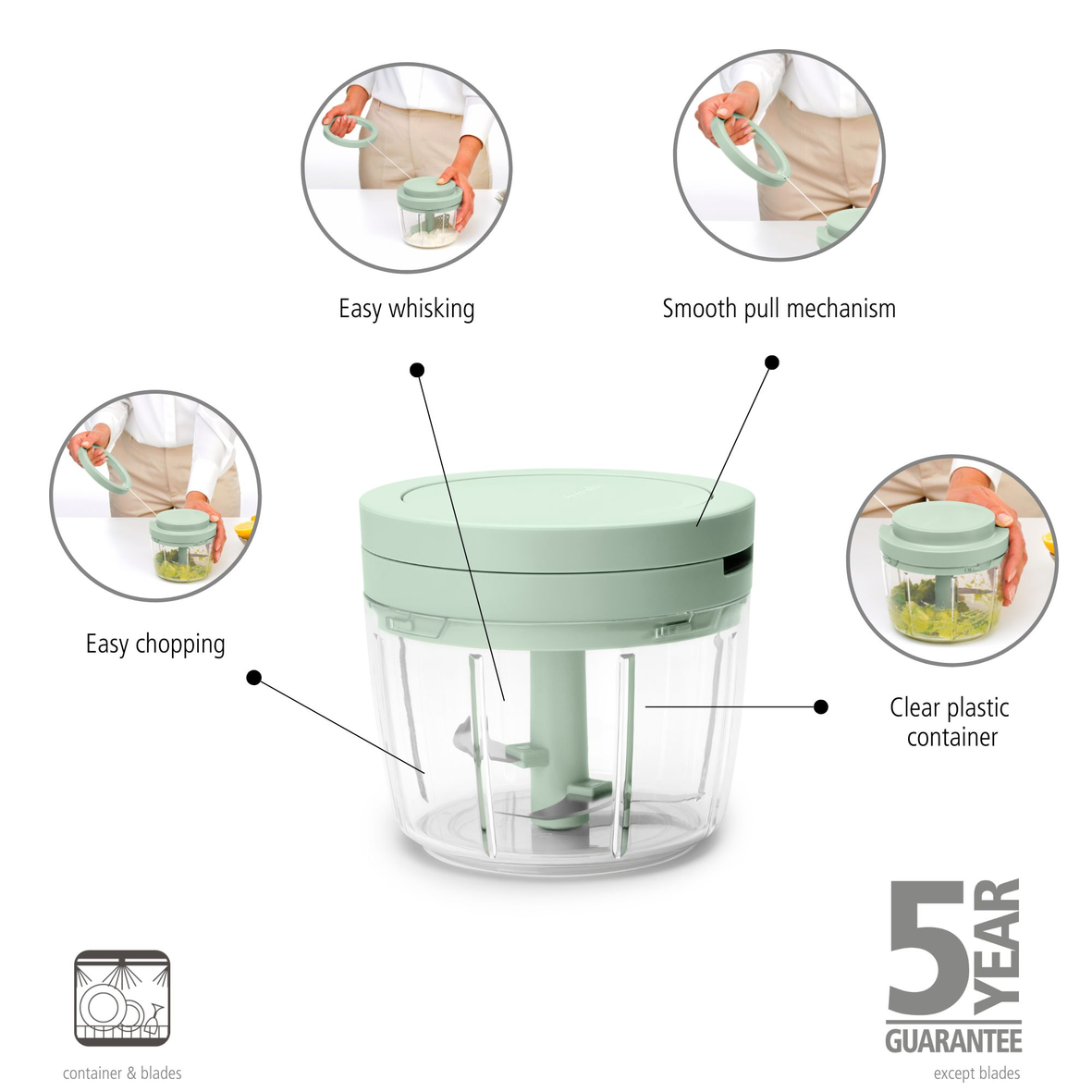 Easy whisking

Smooth pull mechanism

Easy chopping

Clear plastic container

container & blades

5 YEAR GUARANTEE

except blades