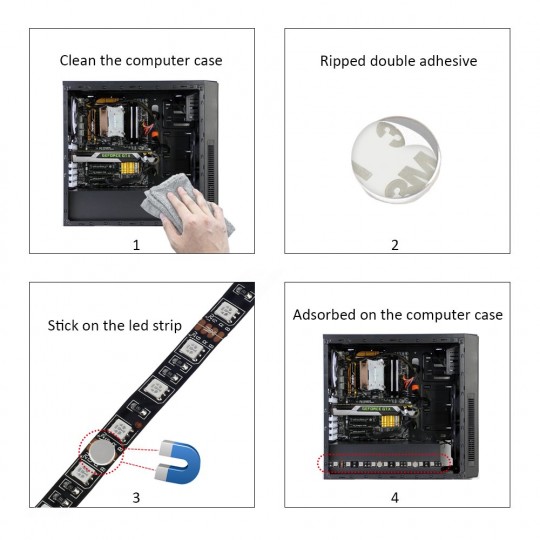 Clean the computer case

GEFORCE GTX

1

Ripped double adhesive

3M

2

Stick on the led strip

3

Adsorbed on the computer case

GEFORCE GTX

4